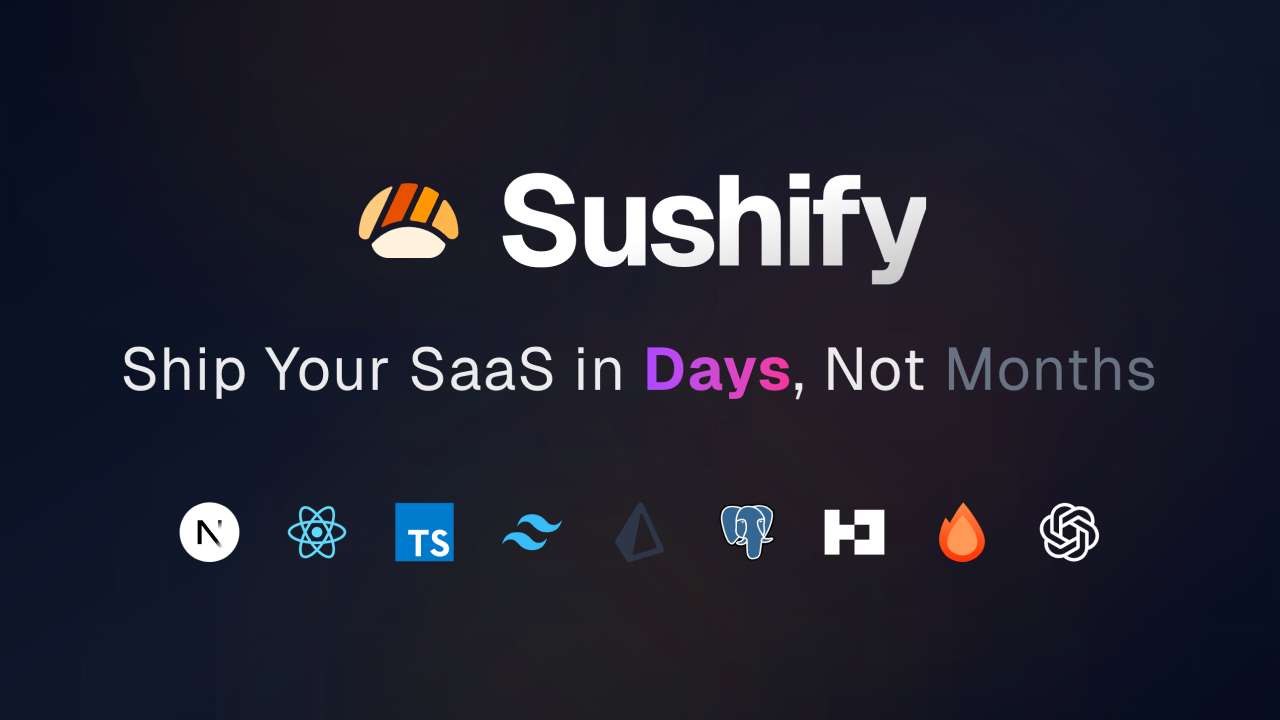 Sushify

Ship Your SaaS in Days, Not Months

N TS